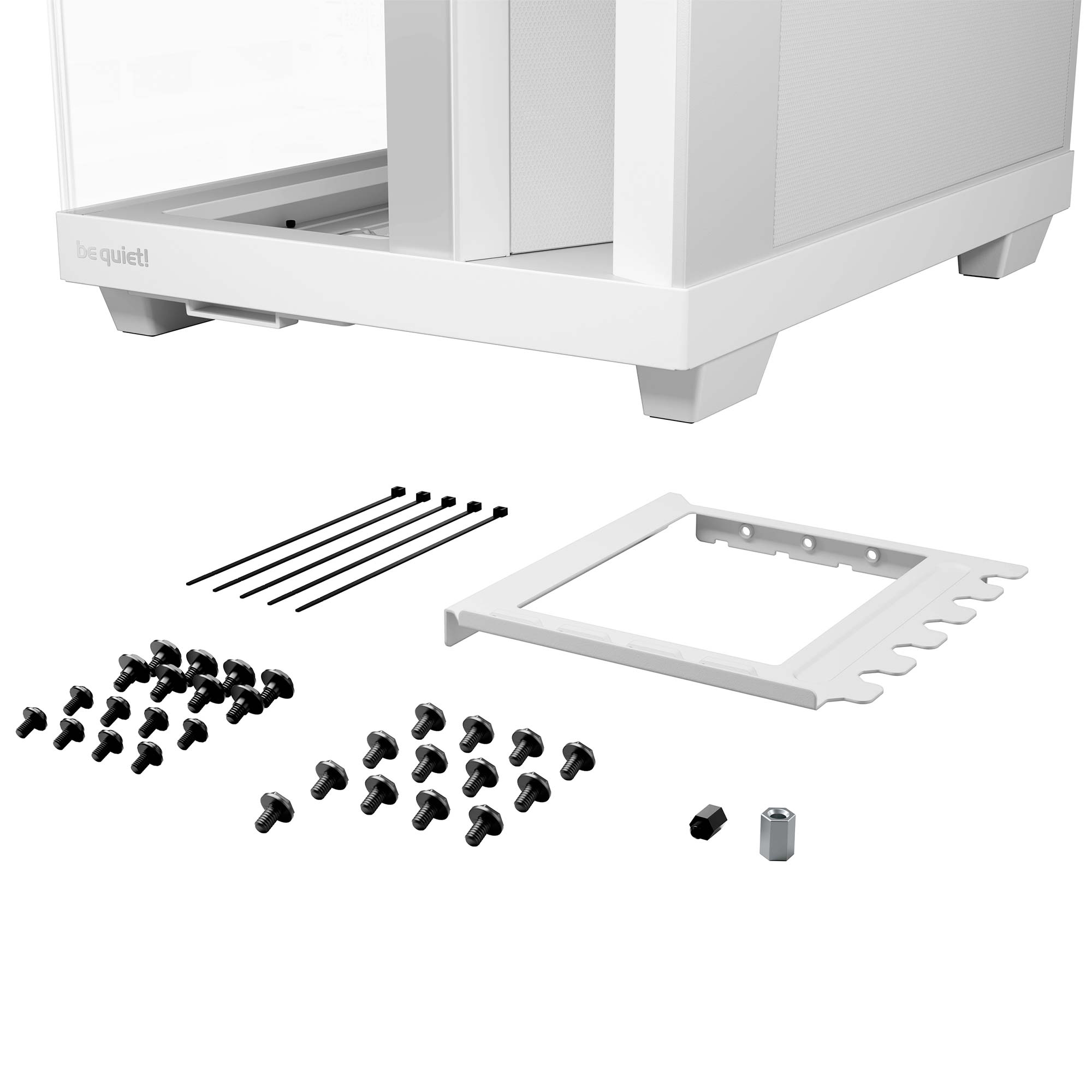 be quiet!